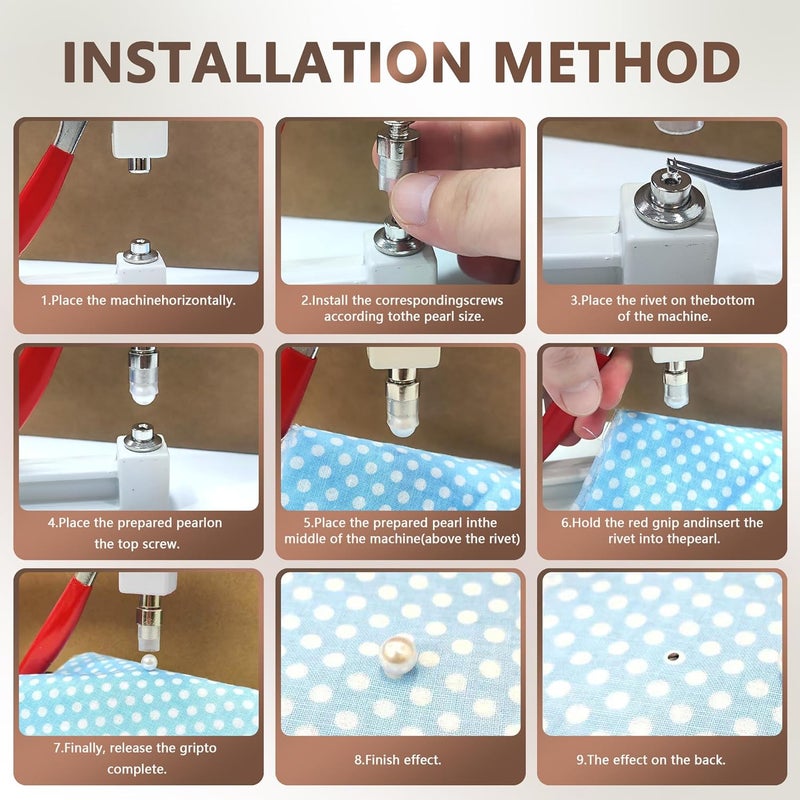 INSTALLATION METHOD

1.Place the machinehorizontally.

2.Install the correspondingscrews according tothe pearl size.

3.Place the rivet on thebottom of the machine.

4.Place the prepared pearlon the top screw.

5.Place the prepared pearl inthe middle of the machine(above the rivet)

6.Hold the red gnip andinsert the rivet into thepearl.

7.Finally, release the gripto complete.

8.Finish effect.

9.The effect on the back.